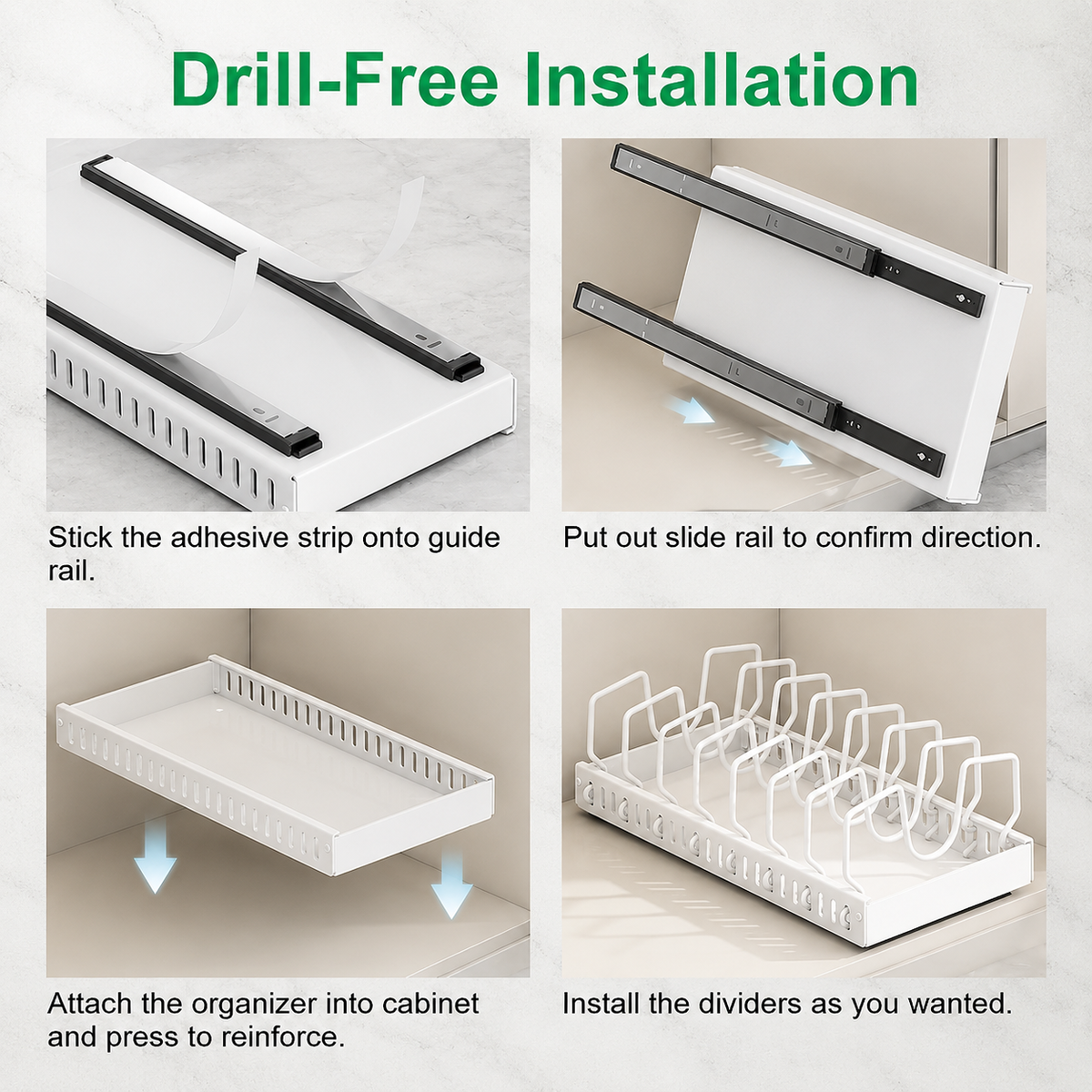 Drill-Free Installation

Stick the adhesive strip onto guide rail.

Put out slide rail to confirm direction.

Attach the organizer into cabinet and press to reinforce.

Install the dividers as you wanted.